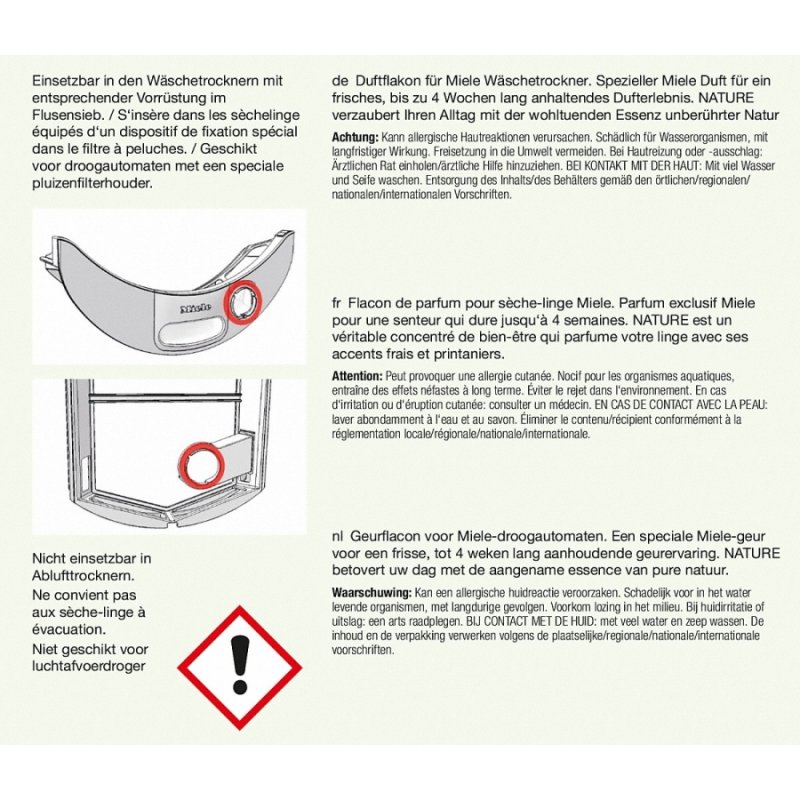 Einsetzbar in den Wäschetrocknern mit entsprechender Vorrüstung im Flusensieb. / S'insère dans les sèchelinge équipés d'un dispositif de fixation spécial dans le filtre à peluches. / Geschikt voor droogautomaten met een speciale pluizenfilterhouder.

Miele

Nicht einsetzbar in Ablufttrocknern.
Ne convient pas aux sèche-linge à évacuation.
Niet geschikt voor luchtafvoerdroger

de Duftflakon für Miele Wäschetrockner. Spezieller Miele Duft für ein frisches, bis zu 4 Wochen lang anhaltendes Dufterlebnis. NATURE verzaubert Ihren Alltag mit der wohltuenden Essenz unberührter Natur

Achtung: Kann allergische Hautreaktionen verursachen. Schädlich für Wasserorganismen, mit langfristiger Wirkung. Freisetzung in die Umwelt vermeiden. Bei Hautreizung oder -ausschlag: Ärztlichen Rat einholen/ärztliche Hilfe hinzuziehen. BEI KONTAKT MIT DER HAUT: Mit viel Wasser und Seife waschen. Entsorgung des Inhalts/des Behälters gemäß den örtlichen/regionalen/nationalen/internationalen Vorschriften.

fr Flacon de parfum pour sèche-linge Miele. Parfum exclusif Miele pour une senteur qui dure jusqu'à 4 semaines. NATURE est un véritable concentré de bien-être qui parfume votre linge avec ses accents frais et printaniers.

Attention: Peut provoquer une allergie cutanée. Nocif pour les organismes aquatiques, entraîne des effets néfastes à long terme. Éviter le rejet dans l'environnement. En cas d'irritation ou d'éruption cutanée: consulter un médecin. EN CAS DE CONTACT AVEC LA PEAU: laver abondamment à l'eau et au savon. Éliminer le contenu/récipient conformément à la réglementation locale/régionale/nationale/internationale.

nl Geurflacon voor Miele-droogautomaten. Een speciale Miele-geur voor een frisse, tot 4 weken lang aanhoudende geurervaring. NATURE betovert uw dag met de aangename essence van pure natuur.

Waarschuwing: Kan een allergische huidreactie veroorzaken. Schadelijk voor in het water levende organismen, met langdurige gevolgen. Voorkom lozing in het milieu. Bij huidirritatie of uitslag: een arts raadplegen. BIJ CONTACT MET DE HUID: met veel water en zeep wassen. De inhoud en de verpakking verwerken volgens de plaatselijke/regionale/nationale/internationale voorschriften.